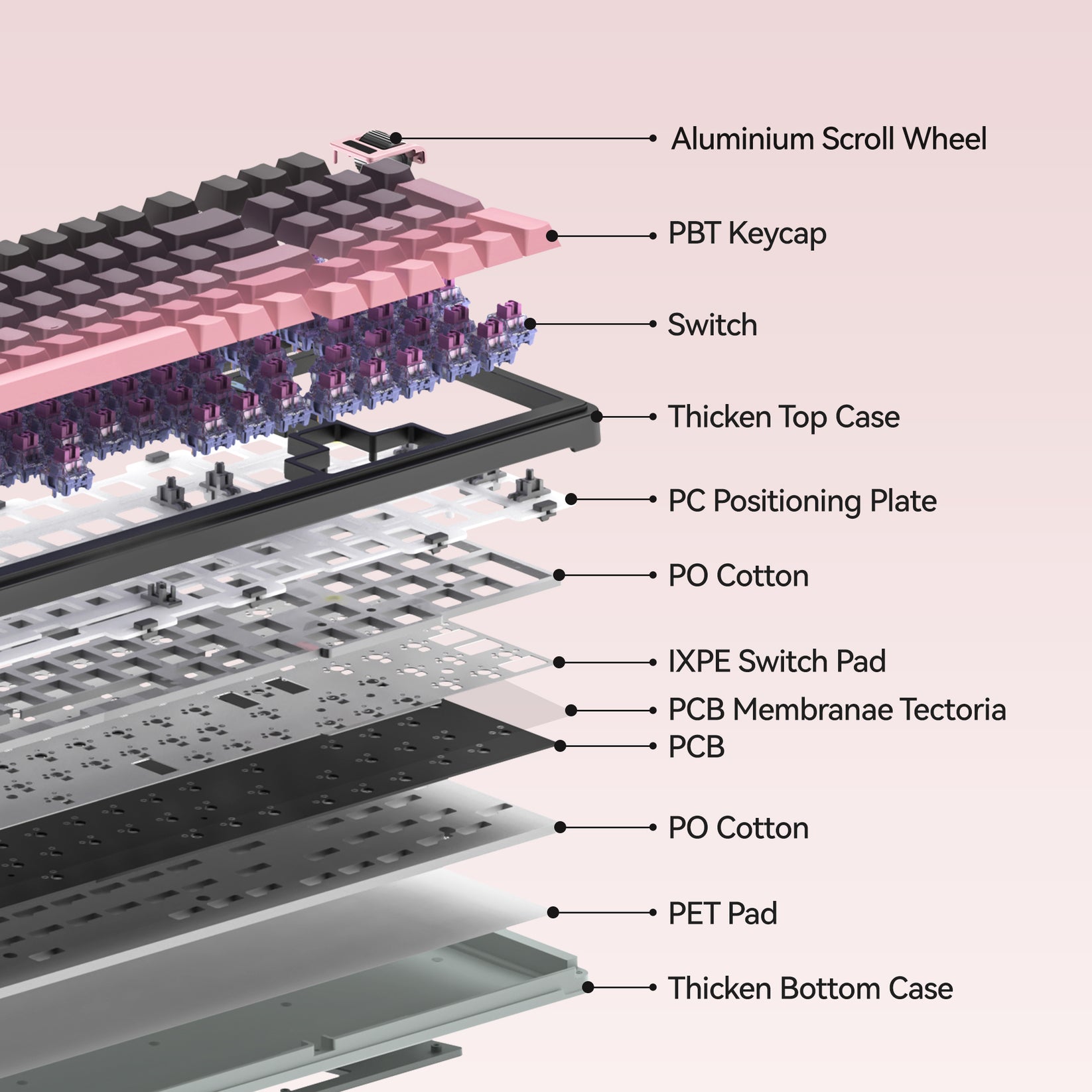 Aluminium Scroll Wheel

PBT Keycap

Switch

Thicken Top Case

PC Positioning Plate

PO Cotton

IXPE Switch Pad

PCB Membranae Tectoria

PCB

PO Cotton

PET Pad

Thicken Bottom Case